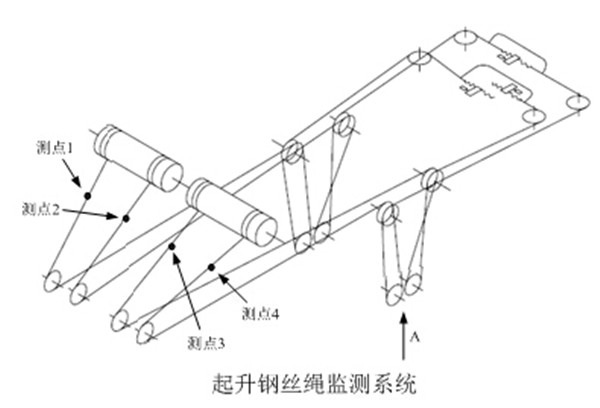 测点1
测点2
测点3
测点4
A
起升钢丝绳监测系统